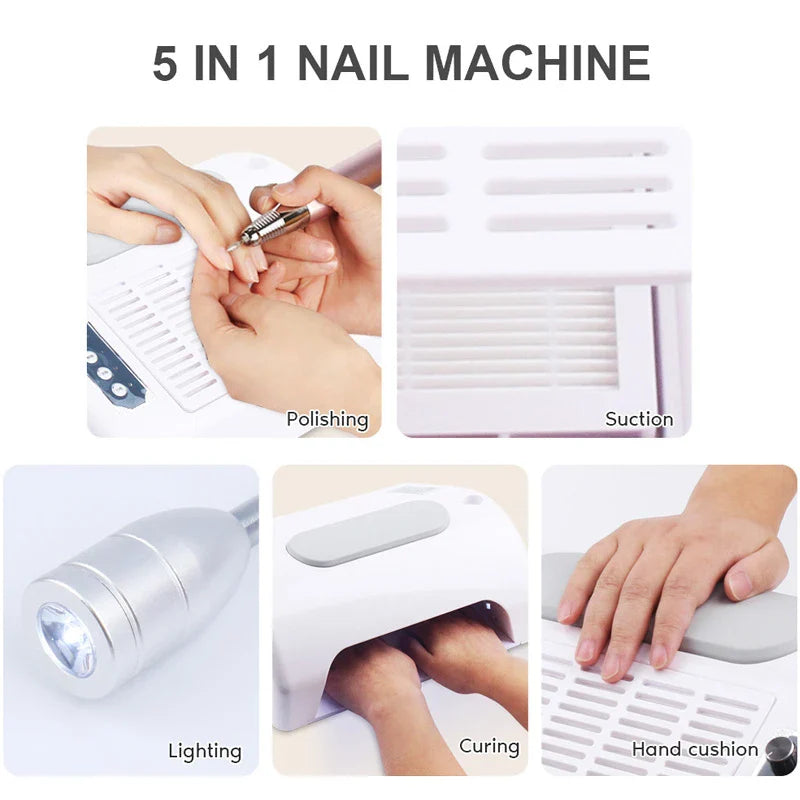 5 IN 1 NAIL MACHINE

Polishing

Suction

Lighting

Curing

Hand cushion