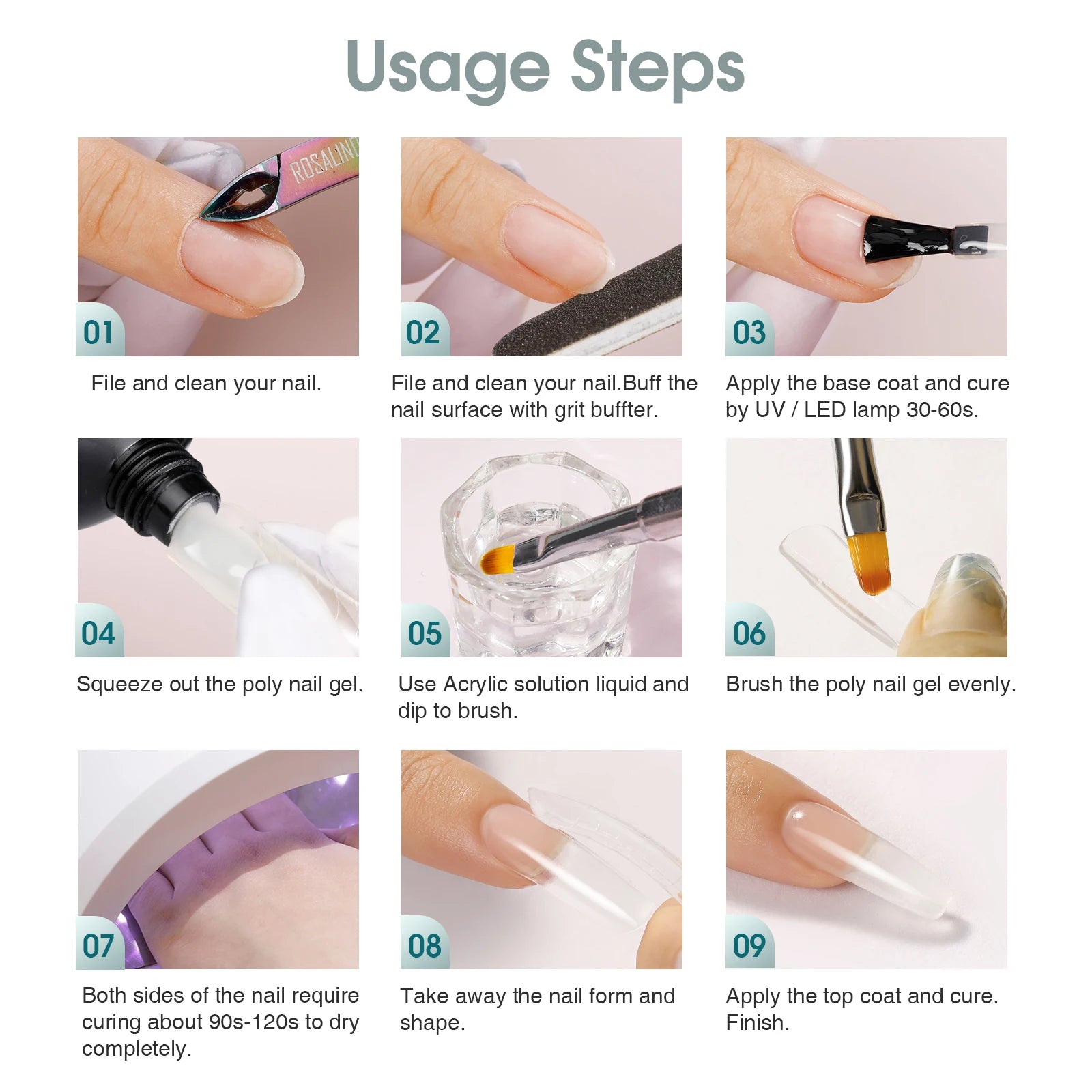 Usage Steps

ROSALIND

01

File and clean your nail.

02

File and clean your nail.Buff the nail surface with grit buffter.

03

Apply the base coat and cure by UV / LED lamp 30-60s.

04

Squeeze out the poly nail gel.

05

Use Acrylic solution liquid and dip to brush.

06

Brush the poly nail gel evenly.

07

Both sides of the nail require curing about 90s-120s to dry completely.

08

Take away the nail form and shape.

09

Apply the top coat and cure. Finish.